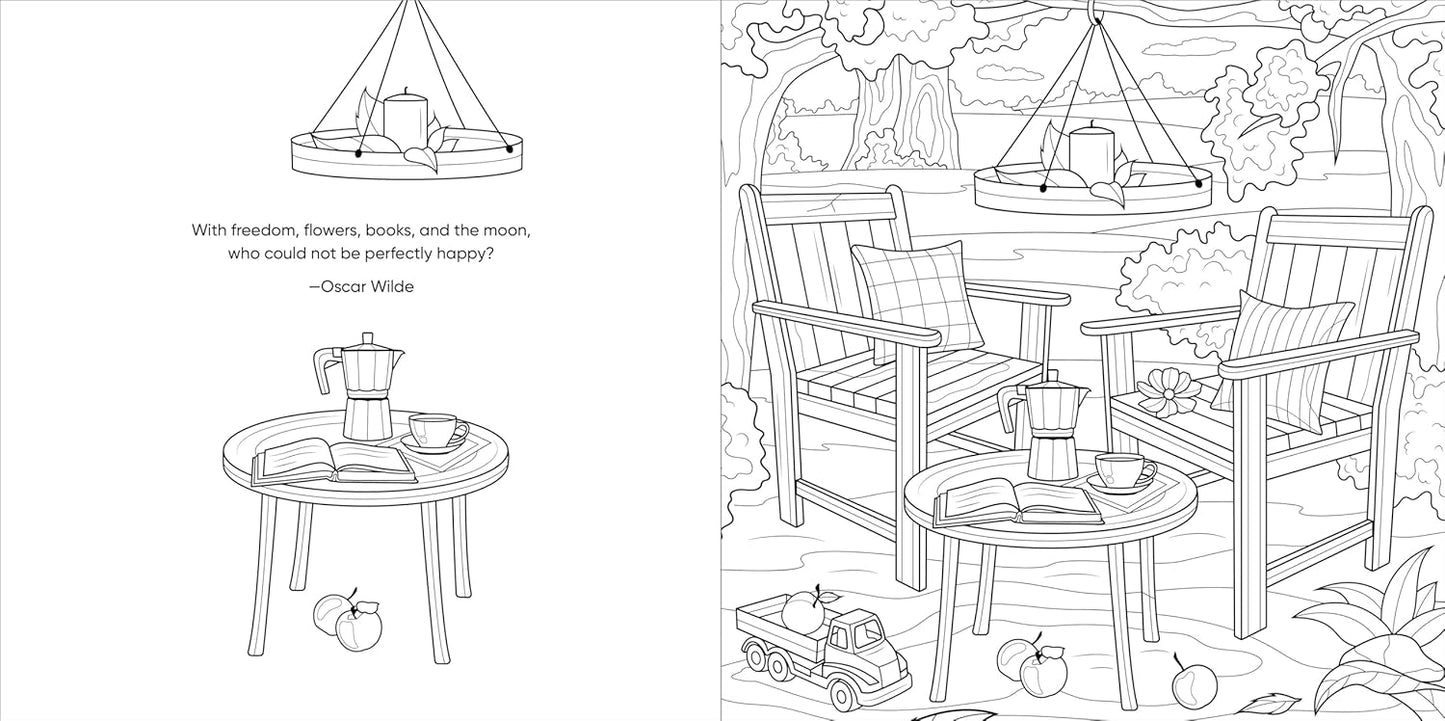 With freedom, flowers, books, and the moon, who could not be perfectly happy?

—Oscar Wilde